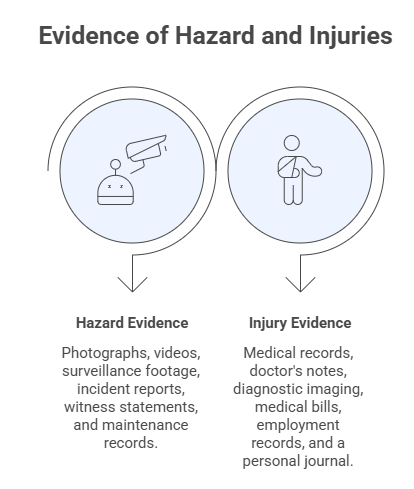 Evidence of Hazard and Injuries

Hazard Evidence

Photographs, videos, surveillance footage, incident reports, witness statements, and maintenance records.

Injury Evidence

Medical records, doctor's notes, diagnostic imaging, medical bills, employment records, and a personal journal.